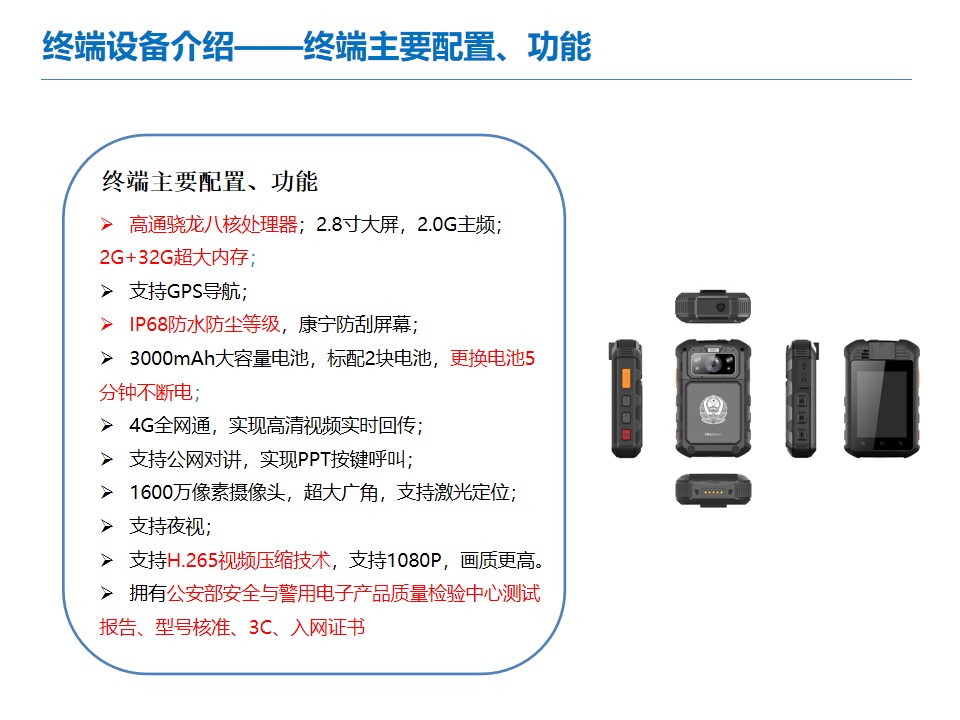 终端设备介绍——终端主要配置、功能

终端主要配置、功能

➢ 高通骁龙八核处理器；2.8寸大屏，2.0G主频；2G+32G超大内存；

➢ 支持GPS导航；

➢ IP68防水防尘等级，康宁防刮屏幕；

➢ 3000mAh大容量电池，标配2块电池，更换电池5分钟不断电；

➢ 4G全网通，实现高清视频实时回传；

➢ 支持公网对讲，实现PPT按键呼叫；

➢ 1600万像素摄像头，超大广角，支持激光定位；

➢ 支持夜视；

➢ 支持H.265视频压缩技术，支持1080P，画质更高。

➢ 拥有公安部安全与警用电子产品质量检验中心测试报告、型号核准、3C、入网证书