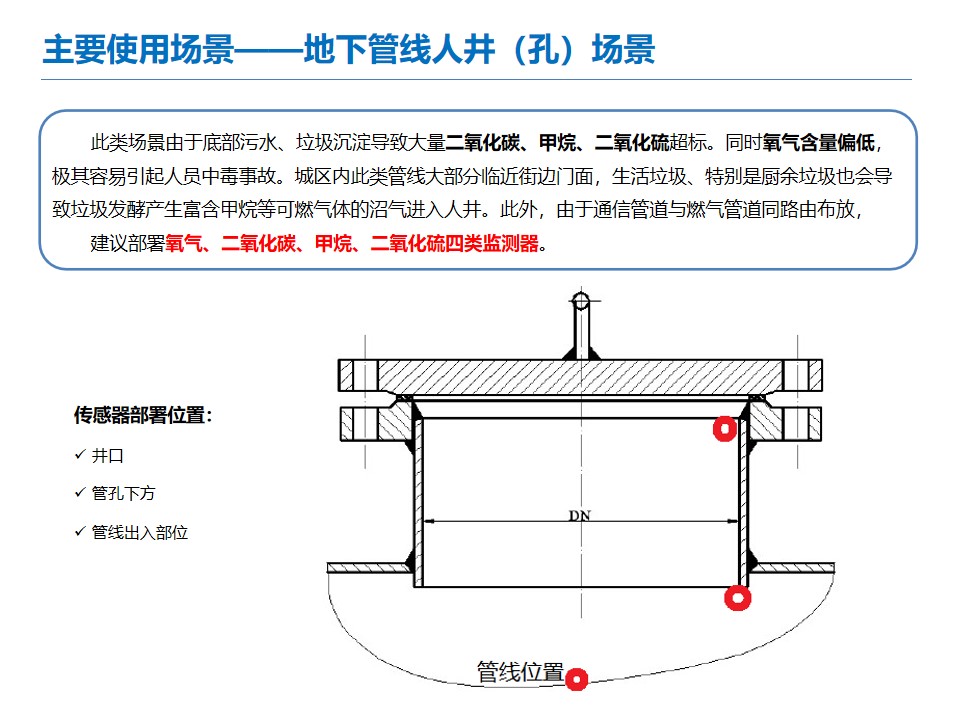 主要使用场景——地下管线人井（孔）场景

此类场景由于底部污水、垃圾沉淀导致大量二氧化碳、甲烷、二氧化硫超标。同时氧气含量偏低，极其容易引起人员中毒事故。城区内此类管线大部分临近街边门面，生活垃圾、特别是厨余垃圾也会导致垃圾发酵产生富含甲烷等可燃气体的沼气进入人井。此外，由于通信管道与燃气管道同路由布放，

建议部署氧气、二氧化碳、甲烷、二氧化硫四类监测器。

传感器部署位置：

✓ 井口

✓ 管孔下方

✓ 管线出入部位

DN

管线位置